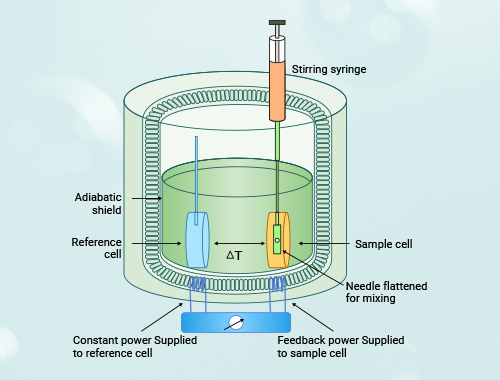 Stirring syringe

Adiabatic shield

Reference cell

$\Delta T$

Sample cell

Needle flattened for mixing

Constant power Supplied to reference cell

Feedback power Supplied to sample cell